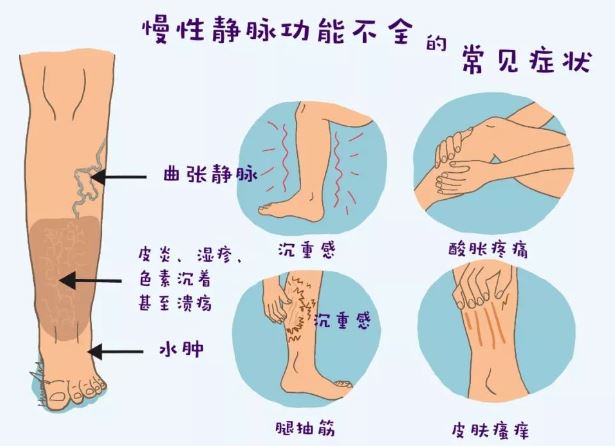 慢性静脉功能不全的常见症状

曲张静脉

皮炎、湿疹、色素沉着甚至溃疡

水肿

沉重感

酸胀疼痛

沉重感

腿抽筋

皮肤瘙痒